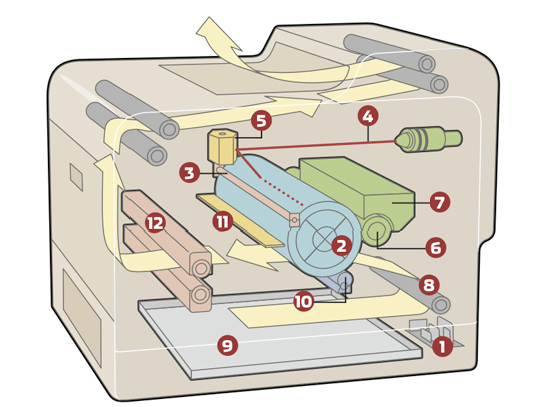 5
4
3
7
12
11
2
6
8
10
9
1