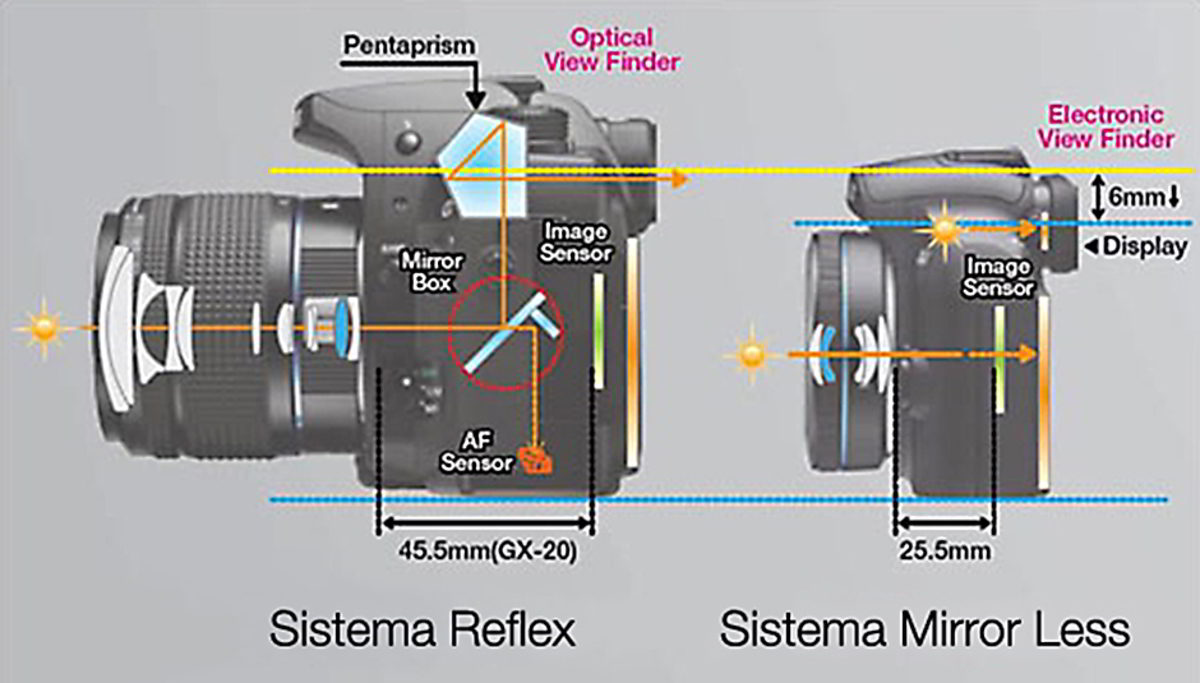 Pentaprism

Optical View Finder

Electronic View Finder

6mm

Display

Mirror Box

Image Sensor

Image Sensor

AF Sensor

45.5mm(GX-20)

25.5mm

Sistema Reflex

Sistema Mirror Less